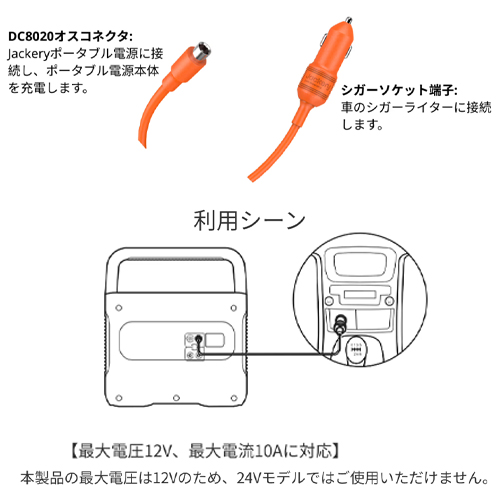 DC8020オスコネクタ:
Jackeryポータブル電源に接続し、ポータブル電源本体を充電します。

Jackery

シガーソケット端子:
車のシガーライターに接続します。

利用シーン

【最大電圧12V、最大電流10Aに対応】
本製品の最大電圧は12Vのため、24Vモデルではご使用いただけません。