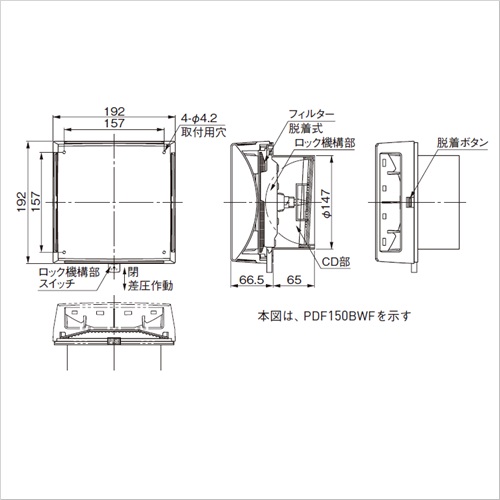 192
157
4-ϕ4.2
取付用穴
192
157
ロック機構部
スイッチ
閉
差圧作動
フィルター
脱着式
ロック機構部
ϕ147
CD部
66.5
65
脱着ボタン
本図は、PDF150BWFを示す