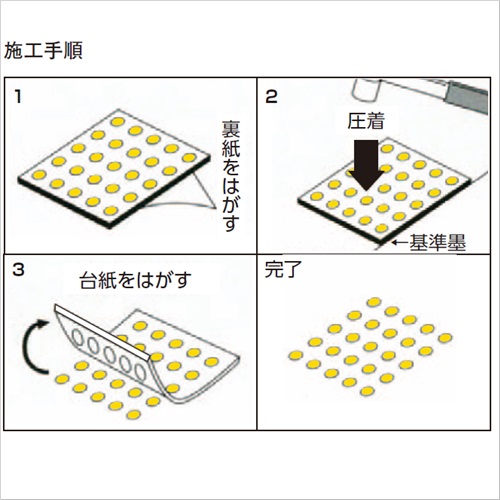 施工手順

1

裏紙をはがす

2

圧着

←基準墨

3

台紙をはがす

完了