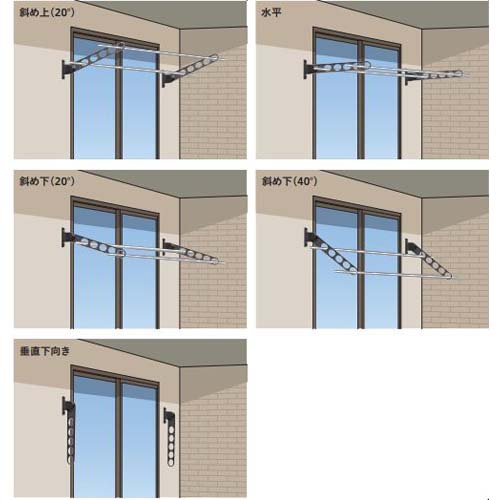 斜め上(20°)

水平

斜め下(20°)

斜め下(40°)

垂直下向き