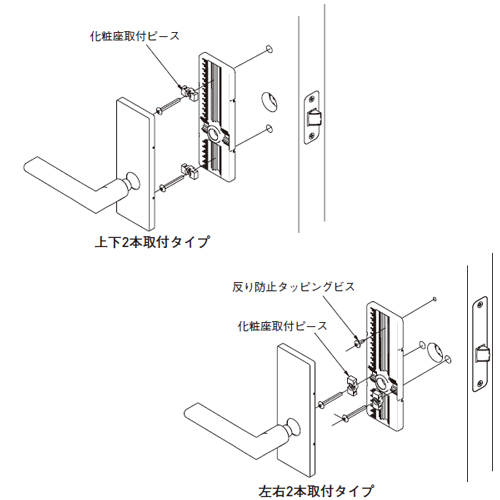 化粧座取付ピース

上下2本取付タイプ

反り防止タッピングビス

化粧座取付ピース

左右2本取付タイプ