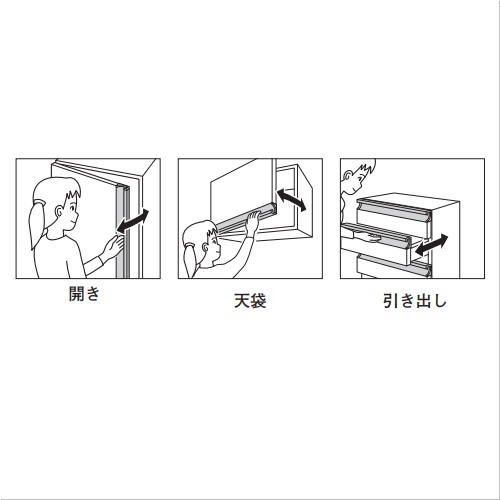 開き

天袋

引き出し