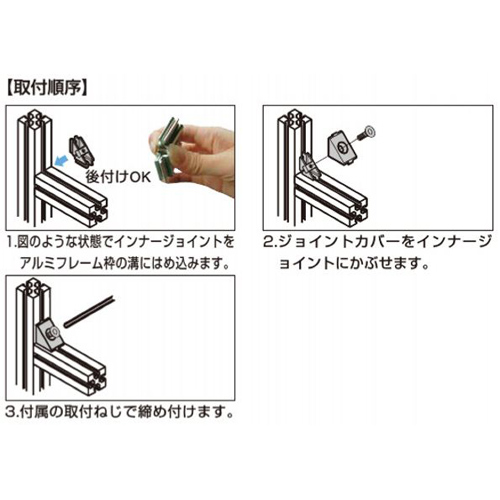 【取付順序】

後付けOK

1.図のような状態でインナージョイントをアルミフレーム枠の溝にはめ込みます。

2.ジョイントカバーをインナージョイントにかぶせます。

3.付属の取付ねじで締め付けます。