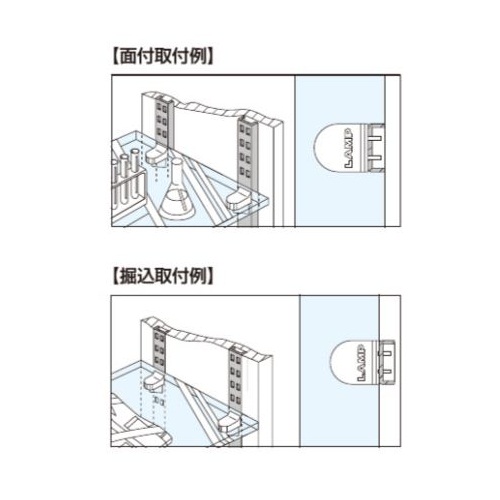 【面付取付例】

LAMP

【掘込取付例】

LAMP