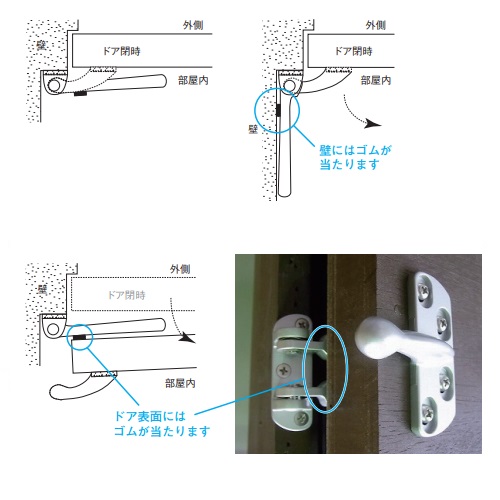 外側

壁

ドア閉時

部屋内

外側

ドア閉時

部屋内

壁

壁にはゴムが当たります

外側

壁

ドア閉時

部屋内

ドア表面にはゴムが当たります