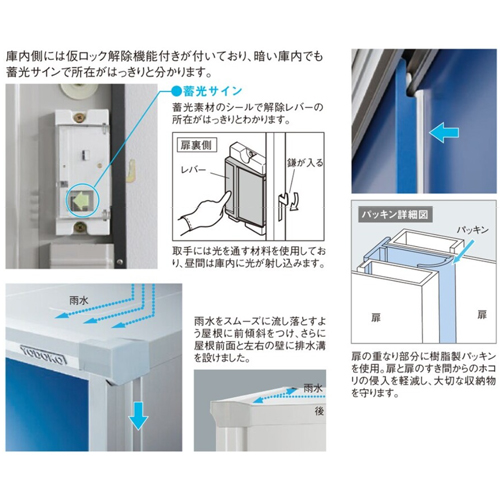 庫内側には仮ロック解除機能付きが付いており、暗い庫内でも蓄光サインで所在がはっきりと分かります。

●蓄光サイン
蓄光素材のシールで解除レバーの所在がはっきりとわかります。

扉裏側
レバー
鎌が入る

取手には光を通す材料を使用しており、昼間は庫内に光が射し込みます。

雨水
YODOKO

雨水をスムーズに流し落とすよう屋根に前傾斜をつけ、さらに屋根前面と左右の壁に排水溝を設けました。

雨水
後

パッキン詳細図
パッキン
扉
扉

扉の重なり部分に樹脂製パッキンを使用。扉と扉のすき間からのホコリの侵入を軽減し、大切な収納物を守ります。