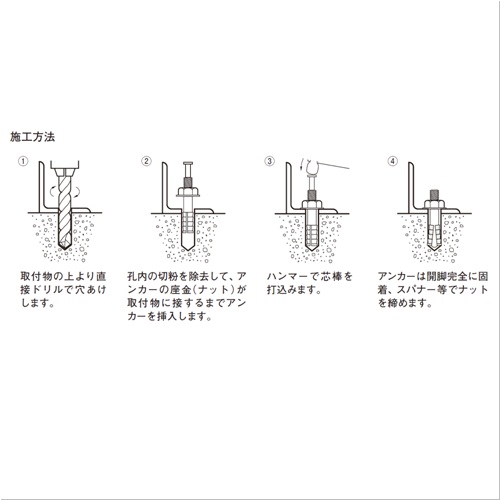 施工方法

①

取付物の上より直接ドリルで穴あけします。

②

孔内の切粉を除去して、アンカーの座金(ナット)が取付物に接するまでアンカーを挿入します。

③

ハンマーで芯棒を打込みます。

④

アンカーは開脚完全に固着、スパナー等でナットを締めます。